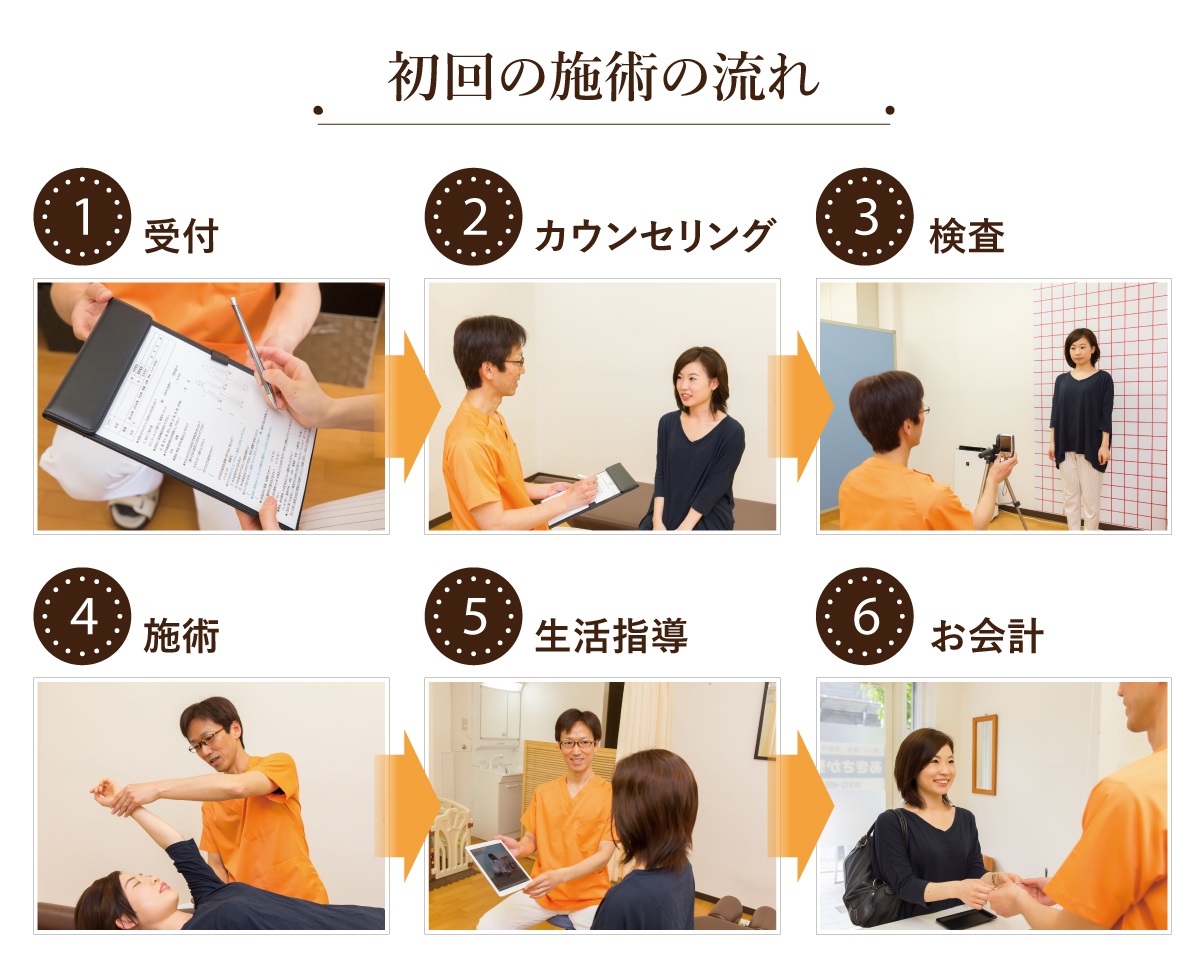 初回の施術の流れ

1 受付

2 カウンセリング

3 検査

4 施術

5 生活指導

6 お会計